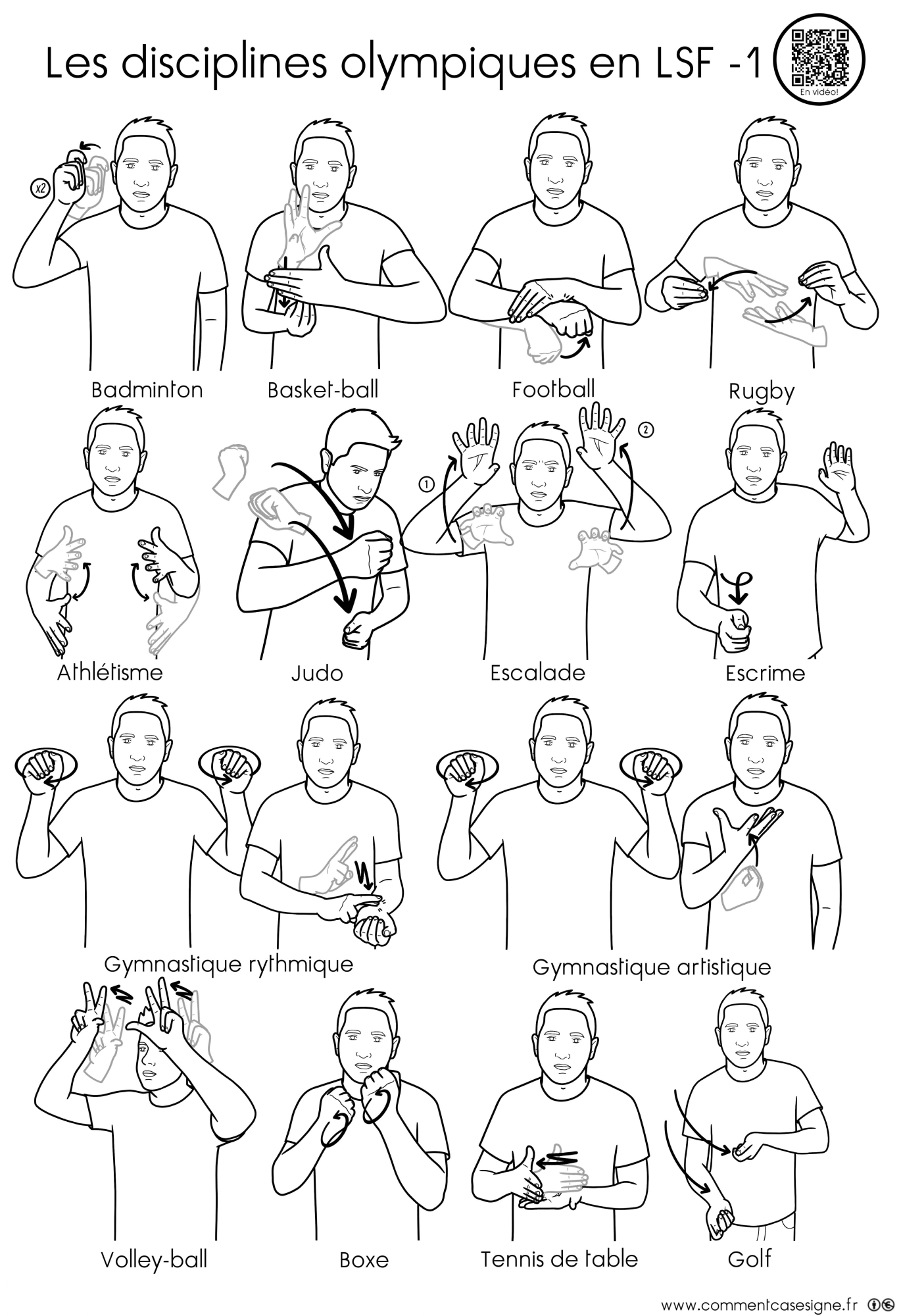 Les disciplines olympiques en LSF -1

En vidéo!

x2

Badminton

Basket-ball

Football

Rugby

①

②

Athlétisme

Judo

Escalade

Escrime

Gymnastique rythmique

Gymnastique artistique

Volley-ball

Boxe

Tennis de table

Golf

www.commentcasesigne.fr